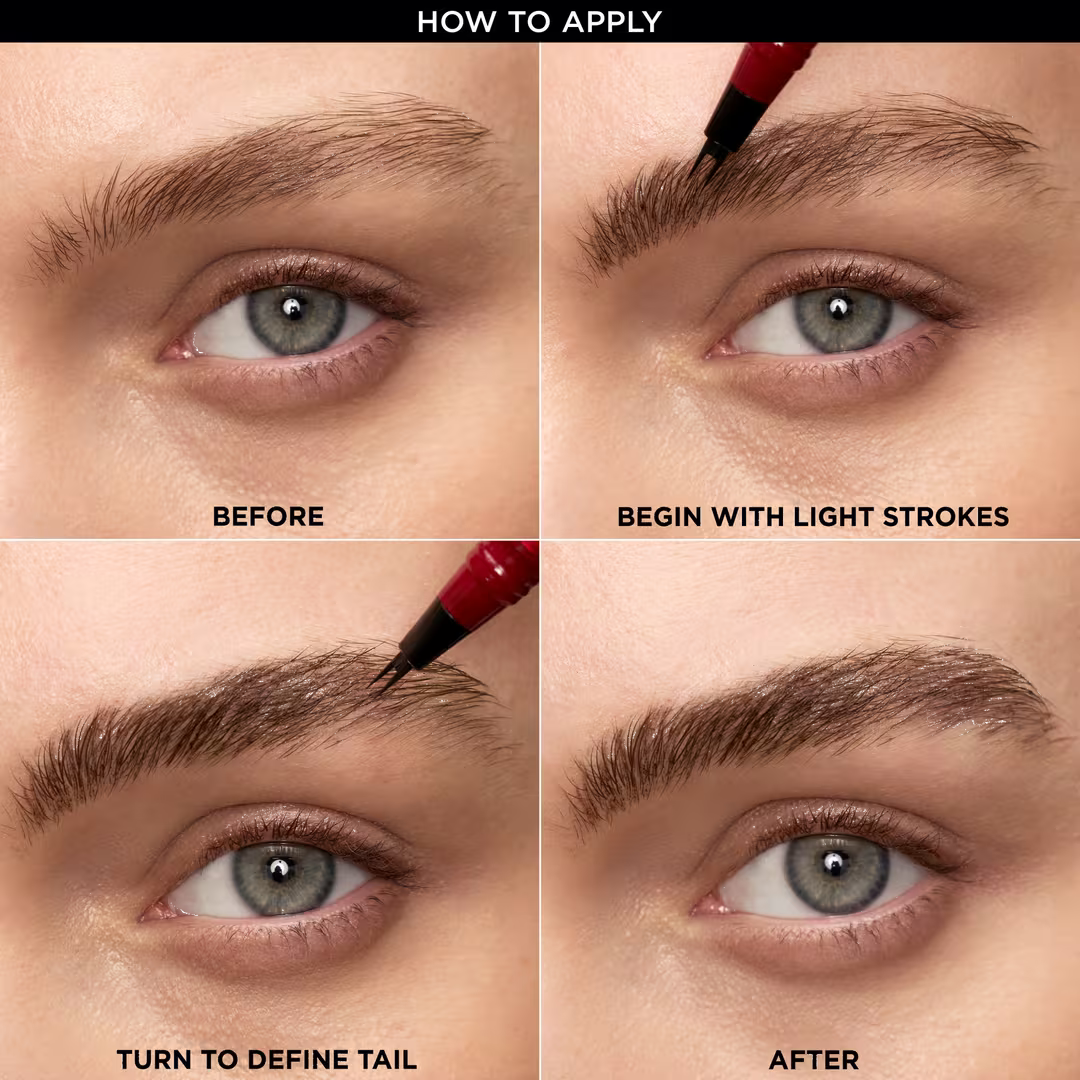 HOW TO APPLY

BEFORE

BEGIN WITH LIGHT STROKES

TURN TO DEFINE TAIL

AFTER